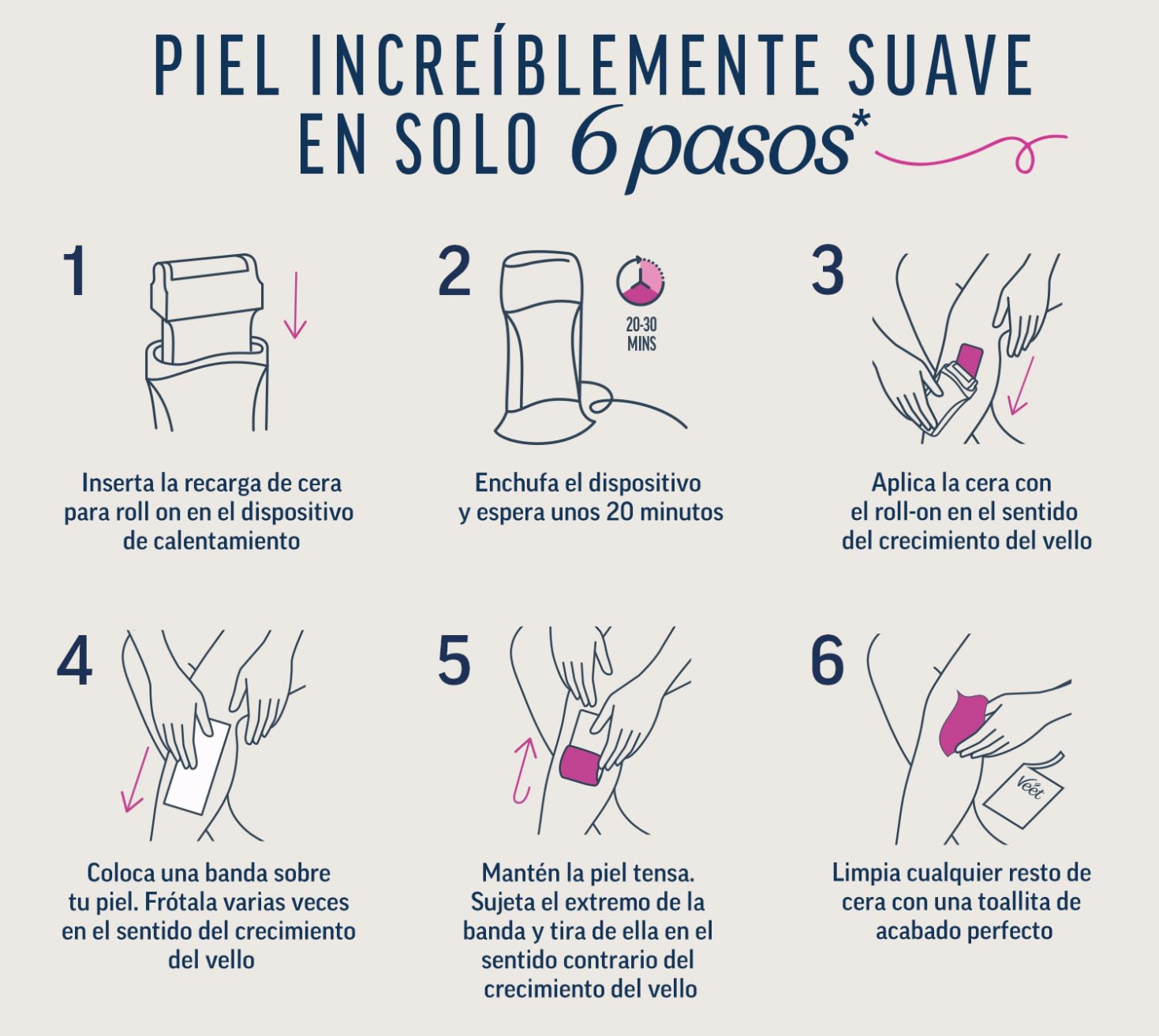 PIEL INCREÍBLEMENTE SUAVE EN SOLO 6 pasos*

1
Inserta la recarga de cera para roll on en el dispositivo de calentamiento

2
20-30 MINS
Enchufa el dispositivo y espera unos 20 minutos

3
Aplica la cera con el roll-on en el sentido del crecimiento del vello

4
Coloca una banda sobre tu piel. Frótala varias veces en el sentido del crecimiento del vello

5
Mantén la piel tensa. Sujeta el extremo de la banda y tira de ella en el sentido contrario del crecimiento del vello

6
Veet
Limpia cualquier resto de cera con una toallita de acabado perfecto