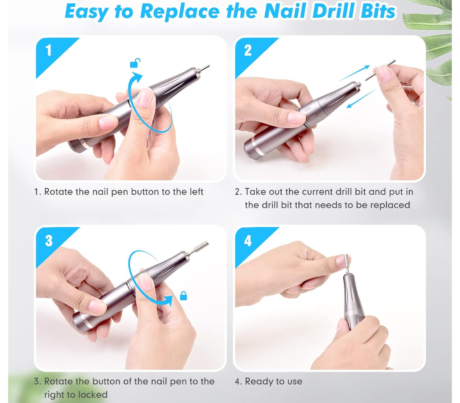 Easy to Replace the Nail Drill Bits

1

1. Rotate the nail pen button to the left

2

2. Take out the current drill bit and put in the drill bit that needs to be replaced

3

3. Rotate the button of the nail pen to the right to locked

4

4. Ready to use